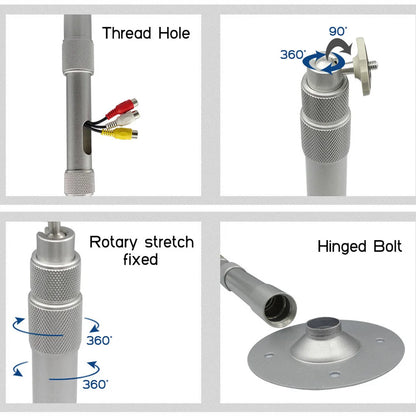 Thread Hole

90°

360°

Rotary stretch fixed

360°

360°

Hinged Bolt